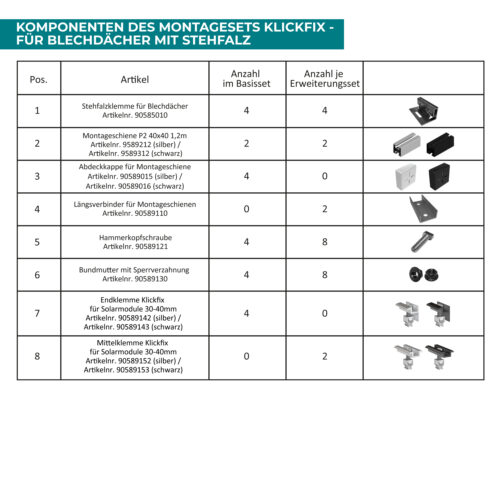 KOMPONENTEN DES MONTAGESETS KLICKFIX - FÜR BLECHDÄCHER MIT STEHFALZ

| Pos. | Artikel | Anzahl im Basisset | Anzahl je Erweiterungsset | |
|---|---|---|---|---|
| 1 | Stehfalzklemme für Blechdächer Artikelnr. 90585010 | 4 | 4 | |
| 2 | Montageschiene P2 40x40 1,2m Artikelnr. 9589212 (silber) / Artikelnr. 9589312 (schwarz) | 2 | 2 | |
| 3 | Abdeckkappe für Montageschiene Artikelnr. 90589015 (silber) / Artikelnr. 90589016 (schwarz) | 4 | 0 | |
| 4 | Längsverbinder für Montageschienen Artikelnr. 90589110 | 0 | 2 | |
| 5 | Hammerkopfschraube Artikelnr. 90589121 | 4 | 8 | |
| 6 | Bundmutter mit Sperrverzahnung Artikelnr. 90589130 | 4 | 8 | |
| 7 | Endklemme Klickfix für Solarmodule 30-40mm Artikelnr. 90589142 (silber) / Artikelnr. 90589143 (schwarz) | 4 | 0 | |
| 8 | Mittelklemme Klickfix für Solarmodule 30-40mm Artikelnr. 90589152 (silber) / Artikelnr. 90589153 (schwarz) | 0 | 2 | |